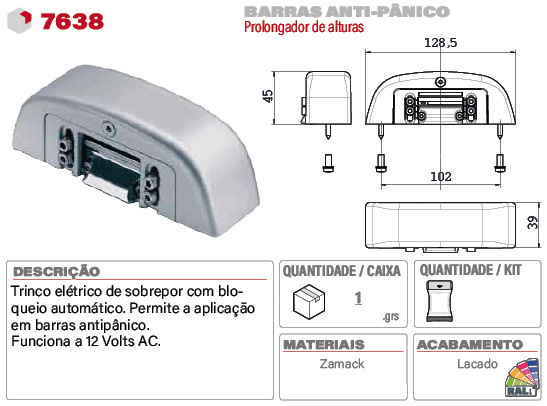 7638

BARRAS ANTI-PÂNICO
Prolongador de alturas

128,5

45

102

39

DESCRIÇÃO

Trinco elétrico de sobrepor com bloqueio automático. Permite a aplicação em barras antipânico.
Funciona a 12 Volts AC.

QUANTIDADE / CAIXA

1

.grs

QUANTIDADE / KIT

MATERIAIS

Zamack

ACABAMENTO

Lacado

RAL