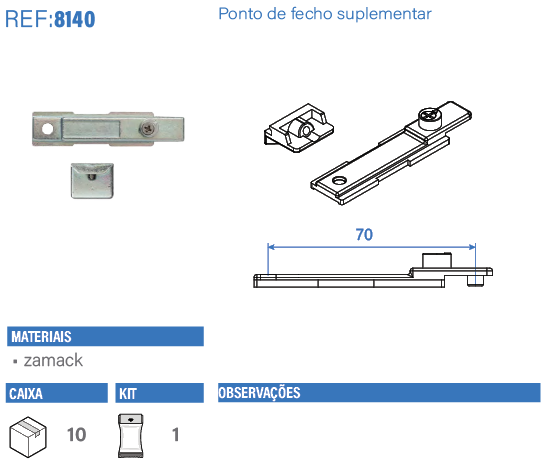 REF:8140

Ponto de fecho suplementar

70

MATERIAIS

▪ zamack

CAIXA

10

KIT

1

OBSERVAÇÕES