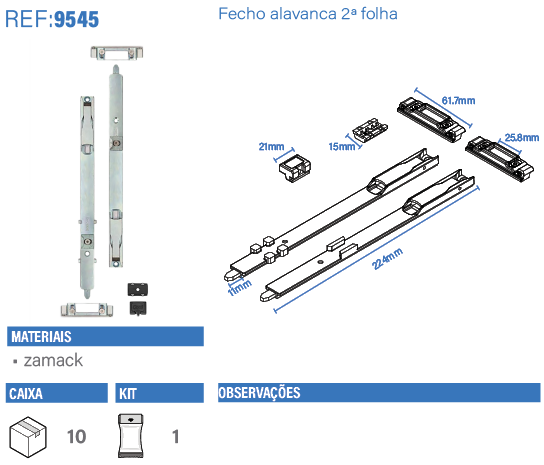 REF:9545

Fecho alavanca 2ª folha

61.7mm

25.8mm

21mm

15mm

224mm

11mm

MATERIAIS

▪ zamack

CAIXA

10

KIT

1

OBSERVAÇÕES