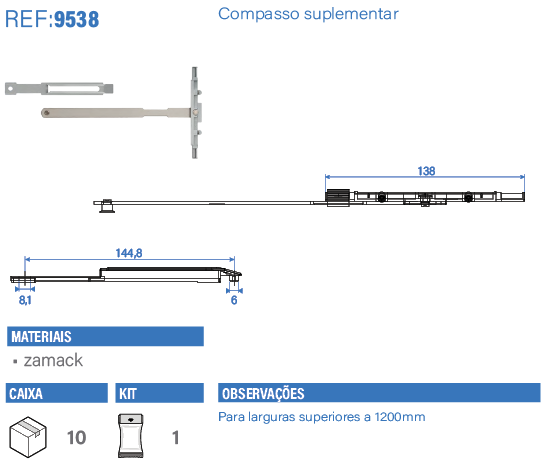 REF:9538

Compasso suplementar

138

144,8

8,1

6

MATERIAIS

▪ zamack

CAIXA

10

KIT

1

OBSERVAÇÕES

Para larguras superiores a 1200mm