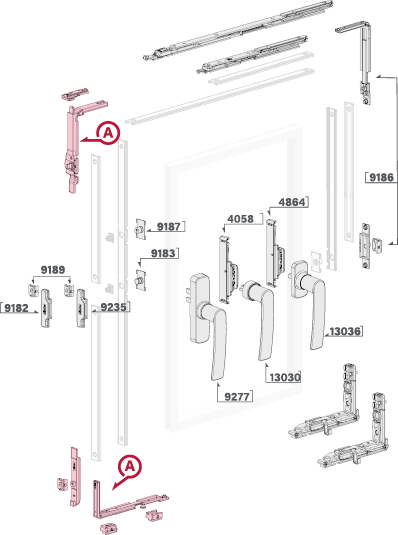 A
9186
4864
4058
9187
9183
9189
9182
9235
13036
13030
9277
A