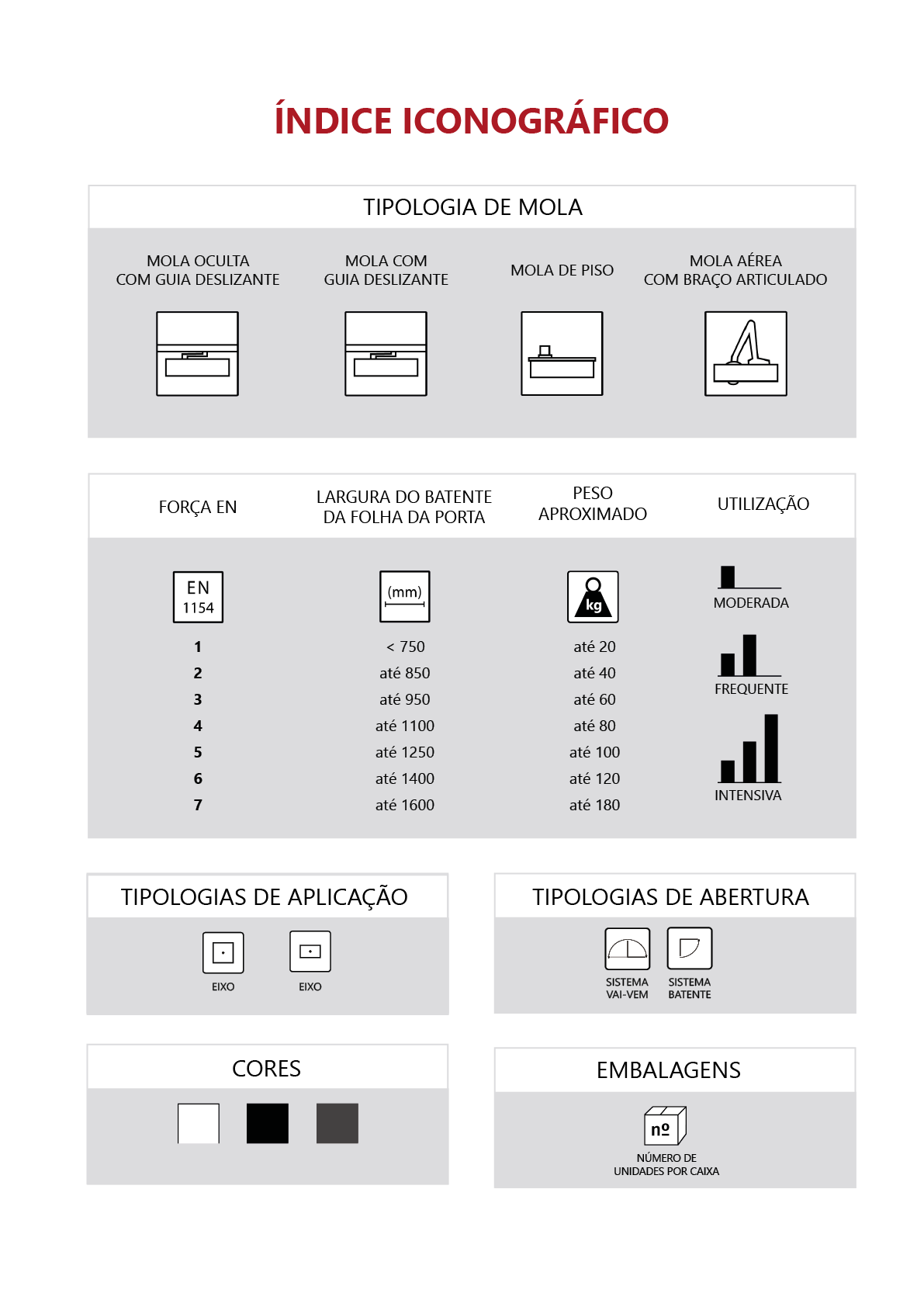 ÍNDICE ICONOGRÁFICO

TIPOLOGIA DE MOLA

MOLA OCULTA COM GUIA DESLIZANTE

MOLA COM GUIA DESLIZANTE

MOLA DE PISO

MOLA AÉREA COM BRAÇO ARTICULADO

| FORÇA EN | LARGURA DO BATENTE DA FOLHA DA PORTA | PESO APROXIMADO | UTILIZAÇÃO |
|---|---|---|---|
| EN 1154 | (mm) | kg | MODERADA |
| 1 | < 750 | até 20 | |
| 2 | até 850 | até 40 | FREQUENTE |
| 3 | até 950 | até 60 | |
| 4 | até 1100 | até 80 | |
| 5 | até 1250 | até 100 | |
| 6 | até 1400 | até 120 | INTENSIVA |
| 7 | até 1600 | até 180 | |

TIPOLOGIAS DE APLICAÇÃO

EIXO

EIXO

TIPOLOGIAS DE ABERTURA

SISTEMA VAI-VEM

SISTEMA BATENTE

CORES

EMBALAGENS

nº

NÚMERO DE UNIDADES POR CAIXA