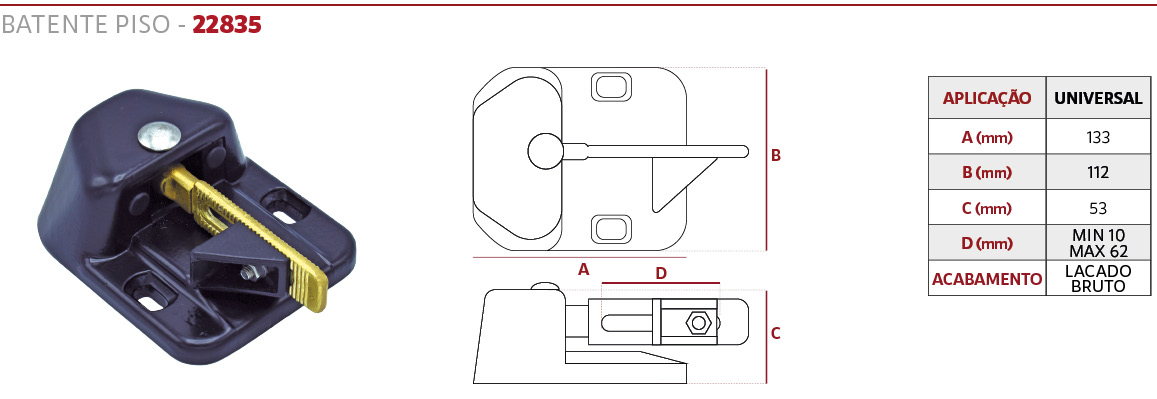 BATENTE PISO - 22835

B

A

D

C

| APLICAÇÃO | UNIVERSAL |
|---|---|
| A (mm) | 133 |
| B (mm) | 112 |
| C (mm) | 53 |
| D (mm) | MIN 10 MAX 62 |
| ACABAMENTO | LACADO BRUTO |