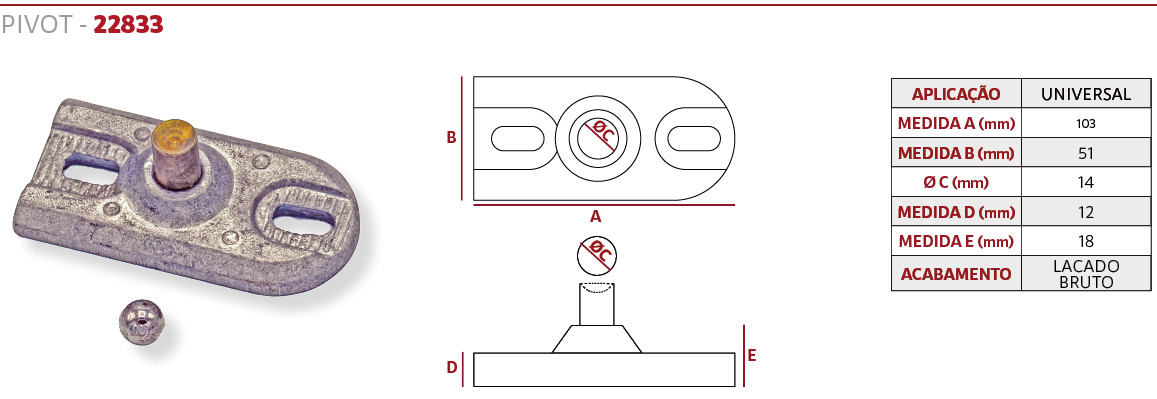 PIVOT - 22833

B

ØC

A

ØC

D

E

| APLICAÇÃO | UNIVERSAL |
|---|---|
| MEDIDA A (mm) | 103 |
| MEDIDA B (mm) | 51 |
| Ø C (mm) | 14 |
| MEDIDA D (mm) | 12 |
| MEDIDA E (mm) | 18 |
| ACABAMENTO | LACADO BRUTO |